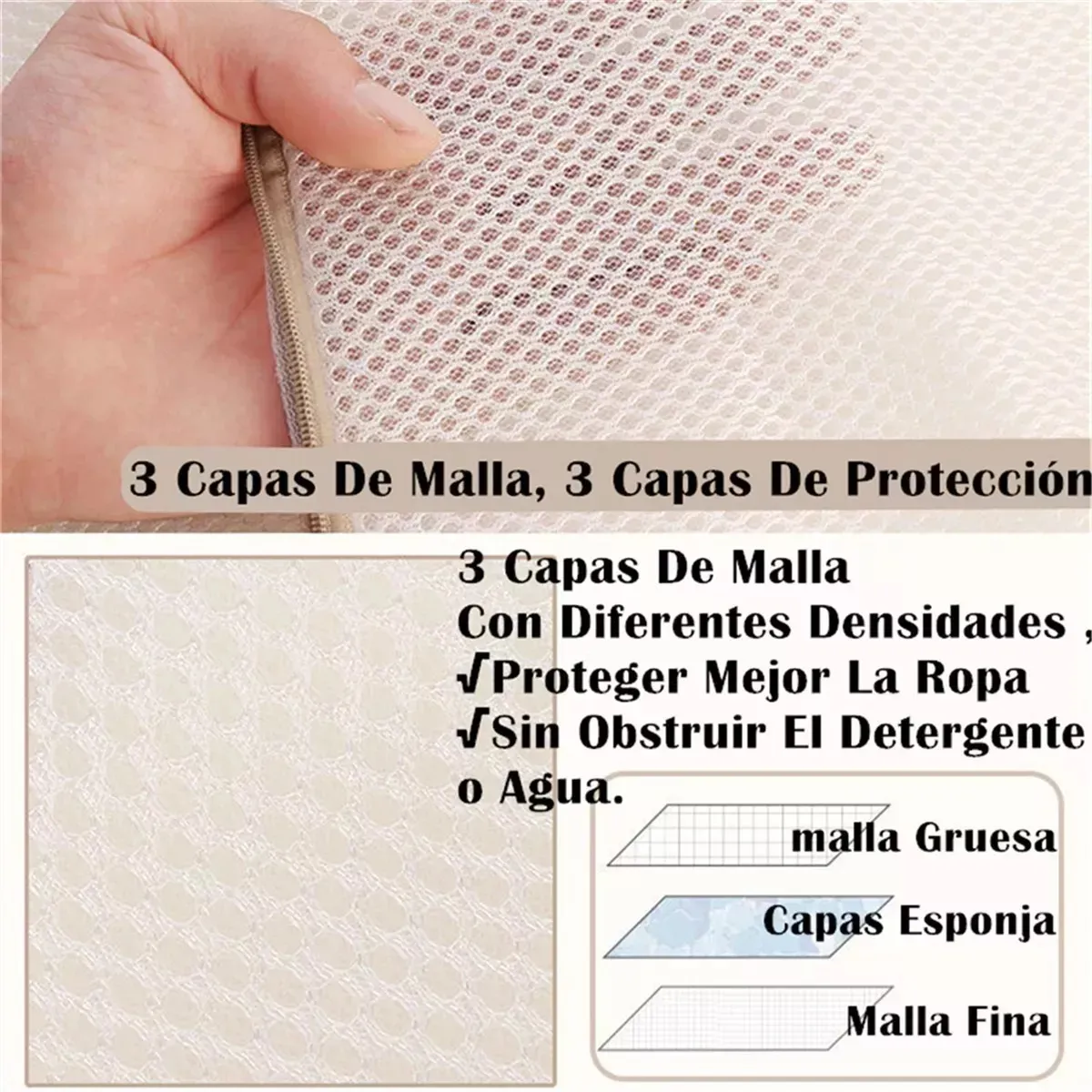 3 Capas De Malla, 3 Capas De Protección

3 Capas De Malla
Con Diferentes Densidades ,
√Proteger Mejor La Ropa
√Sin Obstruir El Detergente
o Agua.

malla Gruesa
Capas Esponja
Malla Fina