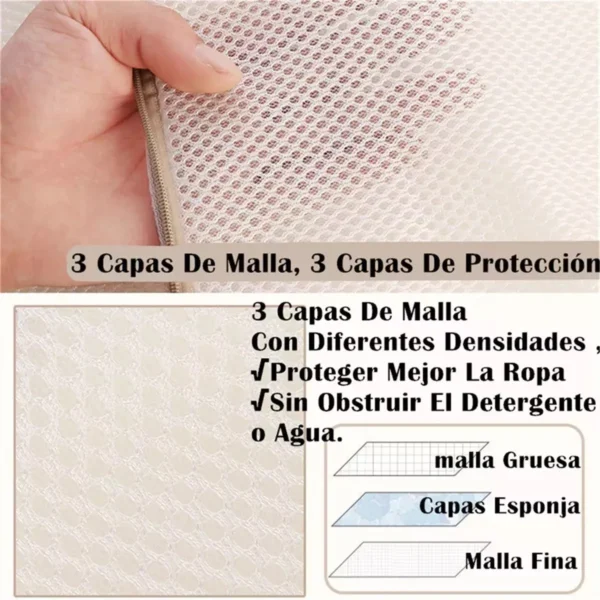 3 Capas De Malla, 3 Capas De Protección

3 Capas De Malla
Con Diferentes Densidades ,
√Proteger Mejor La Ropa
√Sin Obstruir El Detergente o Agua.

malla Gruesa

Capas Esponja

Malla Fina